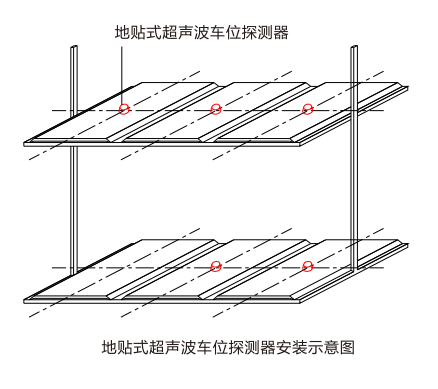 地贴式超声波车位探测器

地贴式超声波车位探测器安装示意图