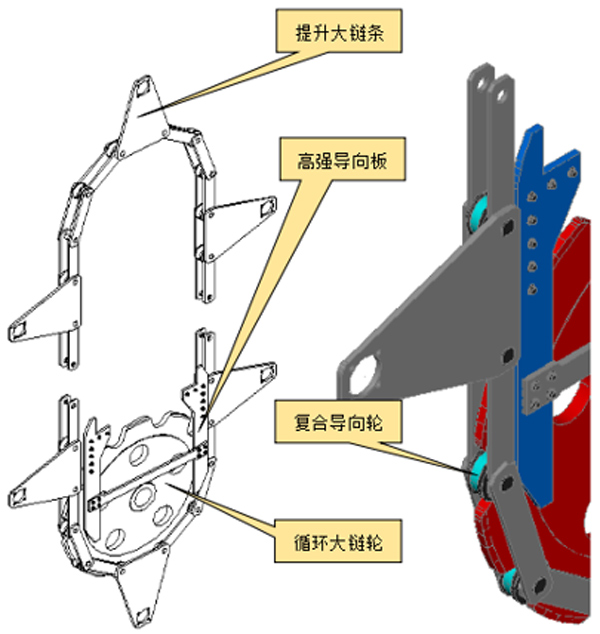 提升大链条

高强导向板

复合导向轮

循环大链轮